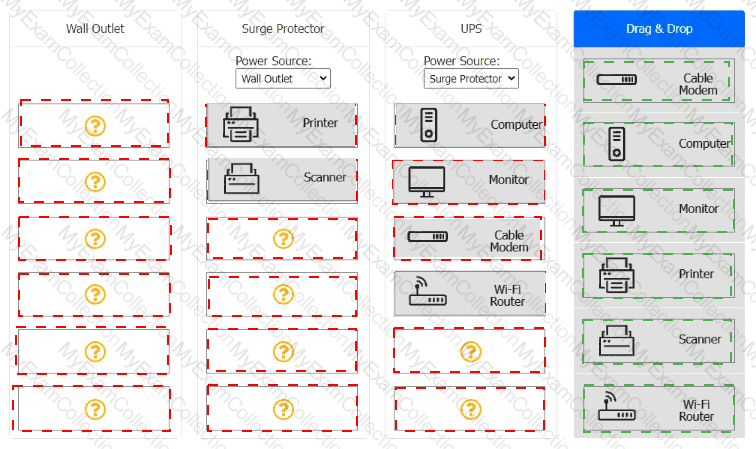 Wall Outlet

?

?

?

?

?

?

Surge Protector

Power Source: Wall Outlet

Printer

Scanner

?

?

?

?

UPS

Power Source: Surge Protector

Computer

Monitor

Cable Modem

Wi-Fi Router

?

?

Drag & Drop

Cable Modem

Computer

Monitor

Printer

Scanner

Wi-Fi Router

MyExamCollection