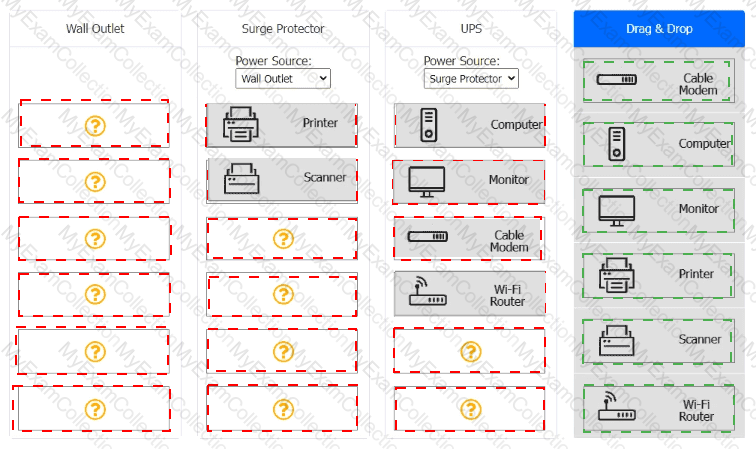 Wall Outlet

?

?

?

?

?

?

Surge Protector

Power Source:
Wall Outlet

Printer

Scanner

?

?

?

?

UPS

Power Source:
Surge Protector

Computer

Monitor

Cable Modem

Wi-Fi Router

?

?

Drag & Drop

Cable Modem

Computer

Monitor

Printer

Scanner

Wi-Fi Router

MyExamCollection